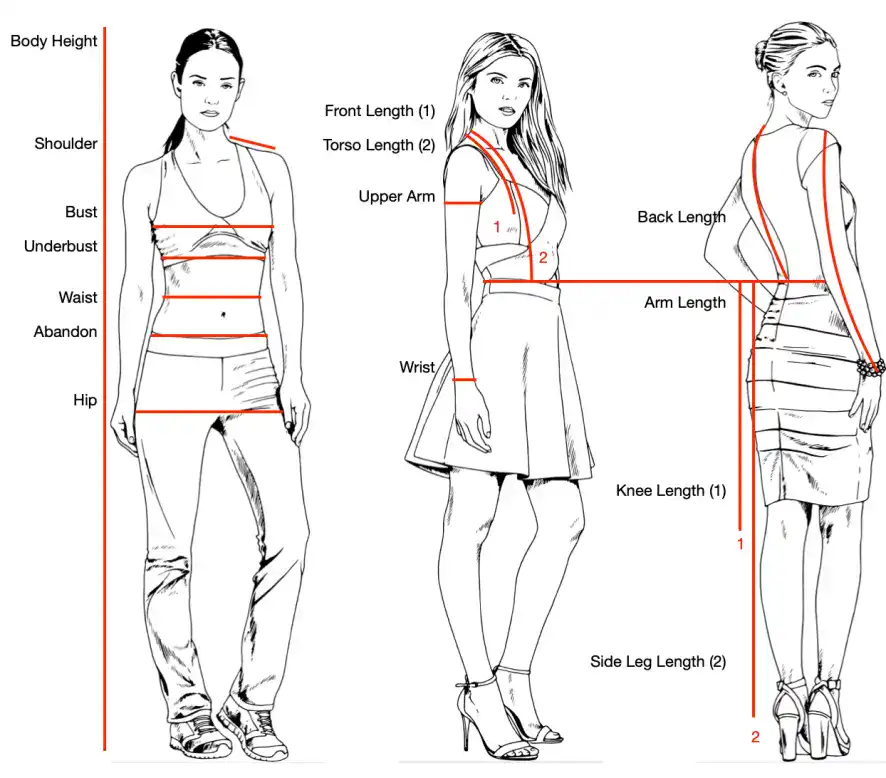 Body Height

Shoulder

Bust

Underbust

Waist

Abandon

Hip

Front Length (1)

Torso Length (2)

Upper Arm

1

2

Wrist

Back Length

Arm Length

Knee Length (1)

1

Side Leg Length (2)

2